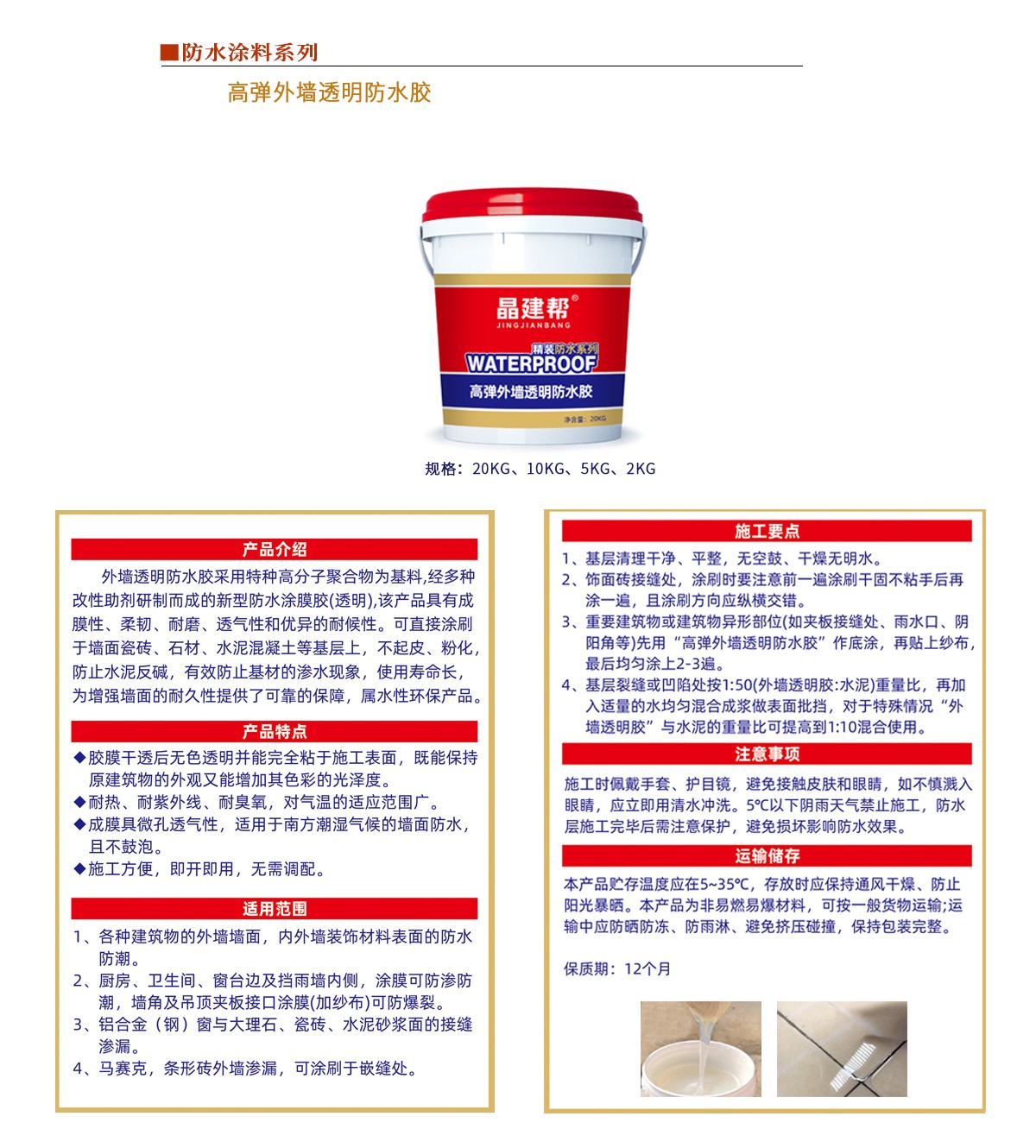 ■防水涂料系列

高弹外墙透明防水胶

晶建帮®
JINGJIANBANG
精装防水系列
WATERPROOF
高弹外墙透明防水胶
净含量：20KG

规格：20KG、10KG、5KG、2KG

产品介绍

外墙透明防水胶采用特种高分子聚合物为基料,经多种改性助剂研制而成的新型防水涂膜胶(透明),该产品具有成膜性、柔韧、耐磨、透气性和优异的耐候性。可直接涂刷于墙面瓷砖、石材、水泥混凝土等基层上，不起皮、粉化，防止水泥反碱，有效防止基材的渗水现象，使用寿命长，为增强墙面的耐久性提供了可靠的保障，属水性环保产品。

产品特点

◆胶膜干透后无色透明并能完全粘于施工表面，既能保持原建筑物的外观又能增加其色彩的光泽度。
◆耐热、耐紫外线、耐臭氧，对气温的适应范围广。
◆成膜具微孔透气性，适用于南方潮湿气候的墙面防水，且不鼓泡。
◆施工方便，即开即用，无需调配。

适用范围

1、各种建筑物的外墙墙面，内外墙装饰材料表面的防水防潮。
2、厨房、卫生间、窗台边及挡雨墙内侧，涂膜可防渗防潮，墙角及吊顶夹板接口涂膜(加纱布)可防爆裂。
3、铝合金（钢）窗与大理石、瓷砖、水泥砂浆面的接缝渗漏。
4、马赛克，条形砖外墙渗漏，可涂刷于嵌缝处。

施工要点

1、基层清理干净、平整，无空鼓、干燥无明水。
2、饰面砖接缝处，涂刷时要注意前一遍涂刷干固不粘手后再涂一遍，且涂刷方向应纵横交错。
3、重要建筑物或建筑物异形部位(如夹板接缝处、雨水口、阴阳角等)先用“高弹外墙透明防水胶”作底涂，再贴上纱布，最后均匀涂上2-3遍。
4、基层裂缝或凹陷处按1:50(外墙透明胶:水泥)重量比，再加入适量的水均匀混合成浆做表面批挡，对于特殊情况“外墙透明胶”与水泥的重量比可提高到1:10混合使用。

注意事项

施工时佩戴手套、护目镜，避免接触皮肤和眼睛，如不慎溅入眼睛，应立即用清水冲洗。5℃以下阴雨天气禁止施工，防水层施工完毕后需注意保护，避免损坏影响防水效果。

运输储存

本产品贮存温度应在5~35℃，存放时应保持通风干燥、防止阳光暴晒。本产品为非易燃易爆材料，可按一般货物运输;运输中应防晒防冻、防雨淋、避免挤压碰撞，保持包装完整。

保质期：12个月